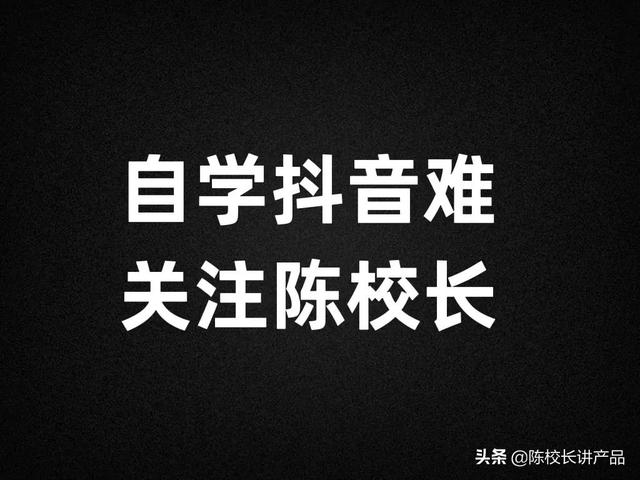 自学抖音难
关注陈校长

头条 @陈校长讲产品